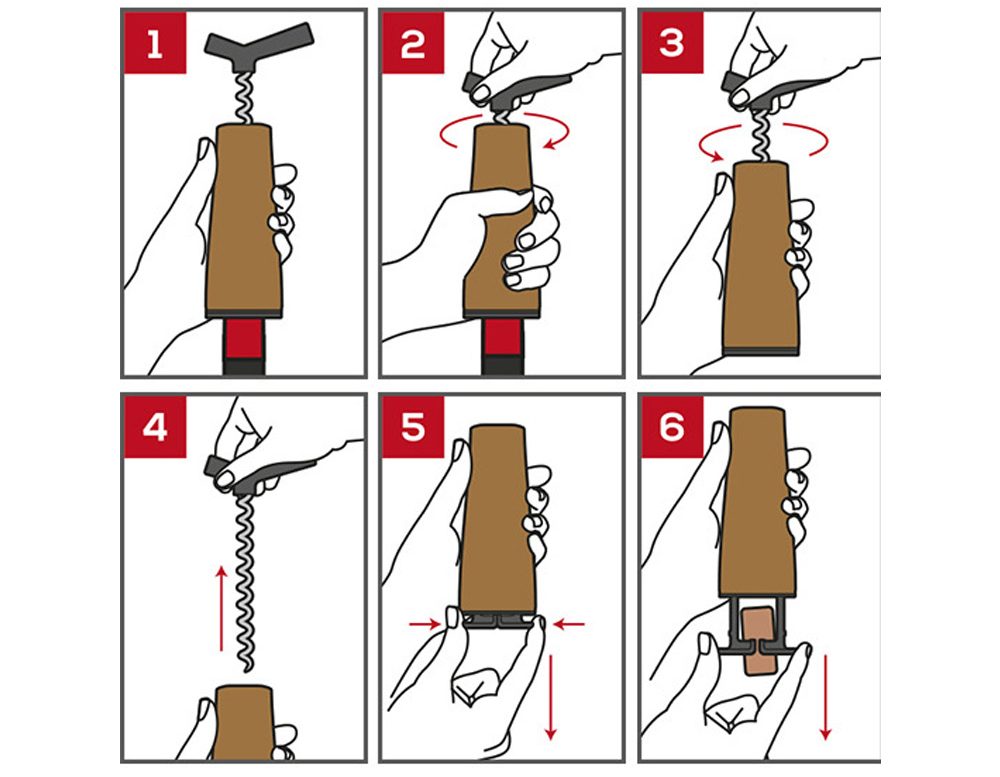 1

2

3

4

5

6