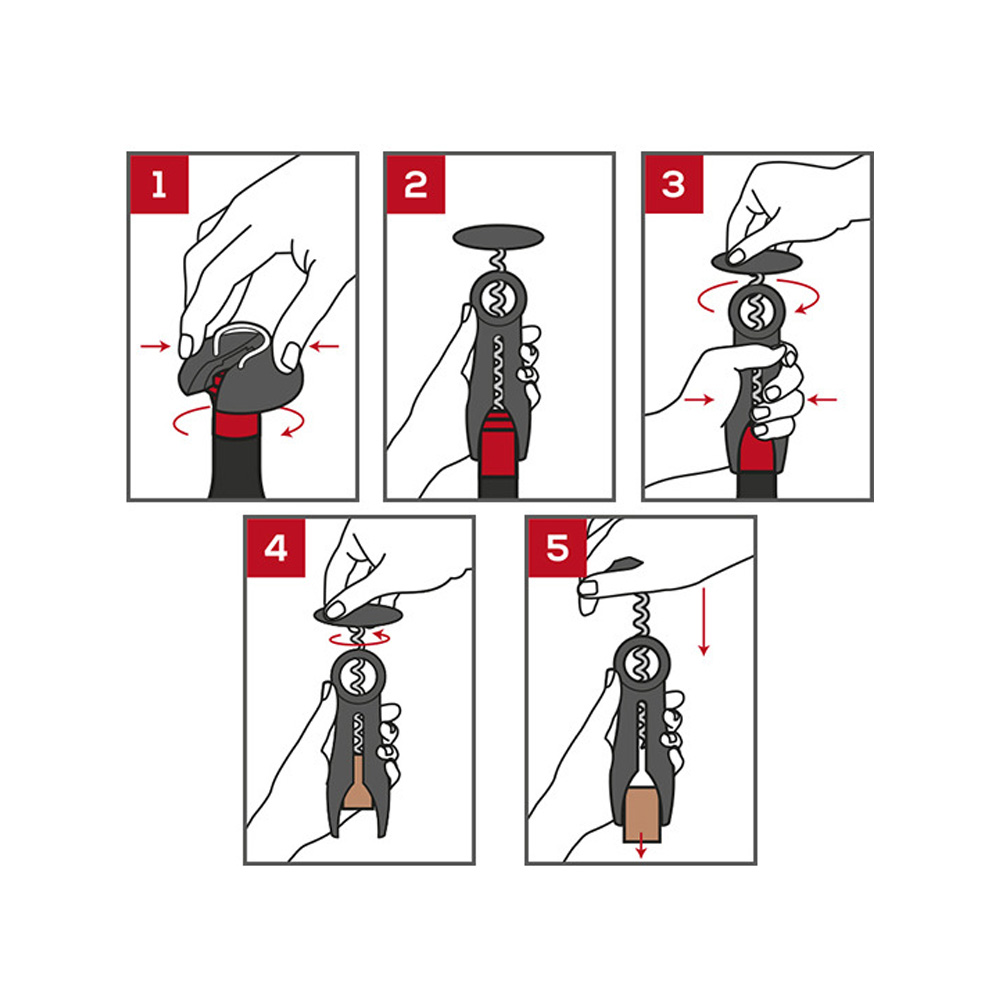 1

2

3

4

5