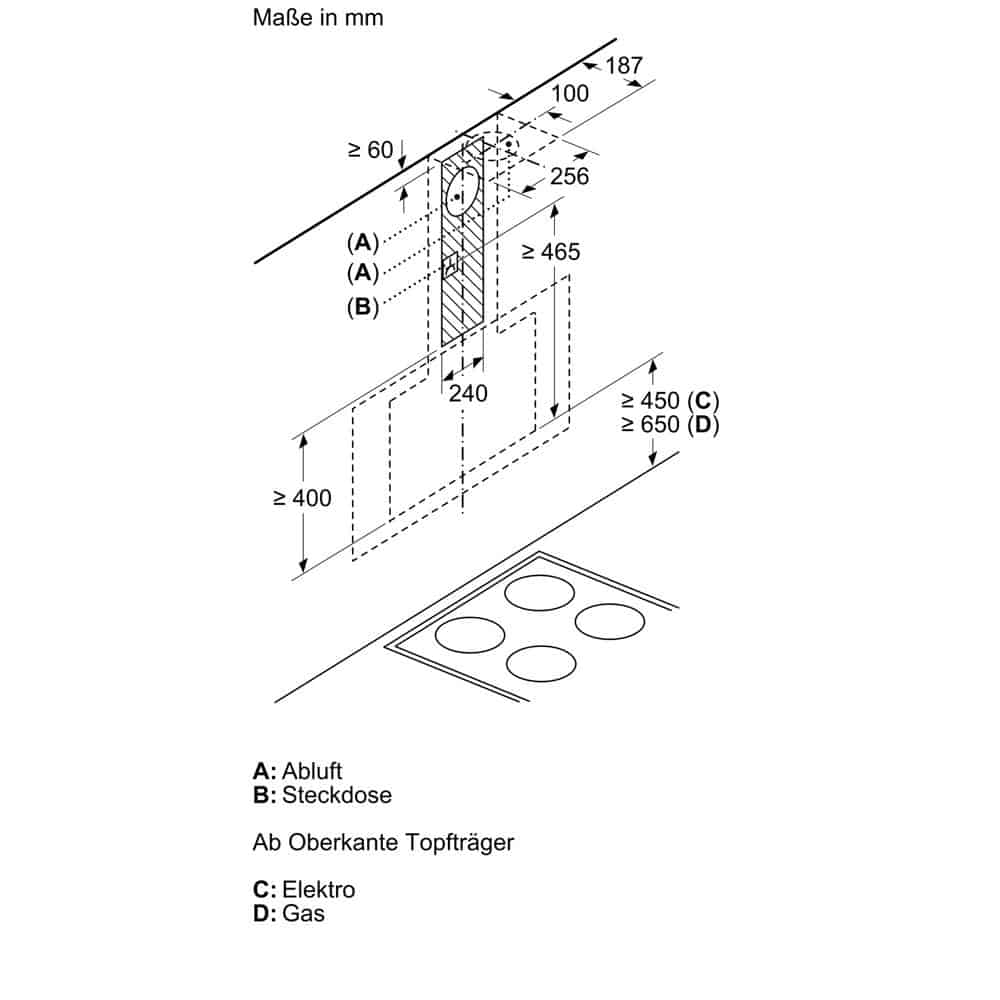 Maße in mm

187
100
≥ 60
256
(A)
(A)
(B)
≥ 465
240
≥ 450 (C)
≥ 650 (D)
≥ 400

A: Abluft
B: Steckdose

Ab Oberkante Topfträger

C: Elektro
D: Gas