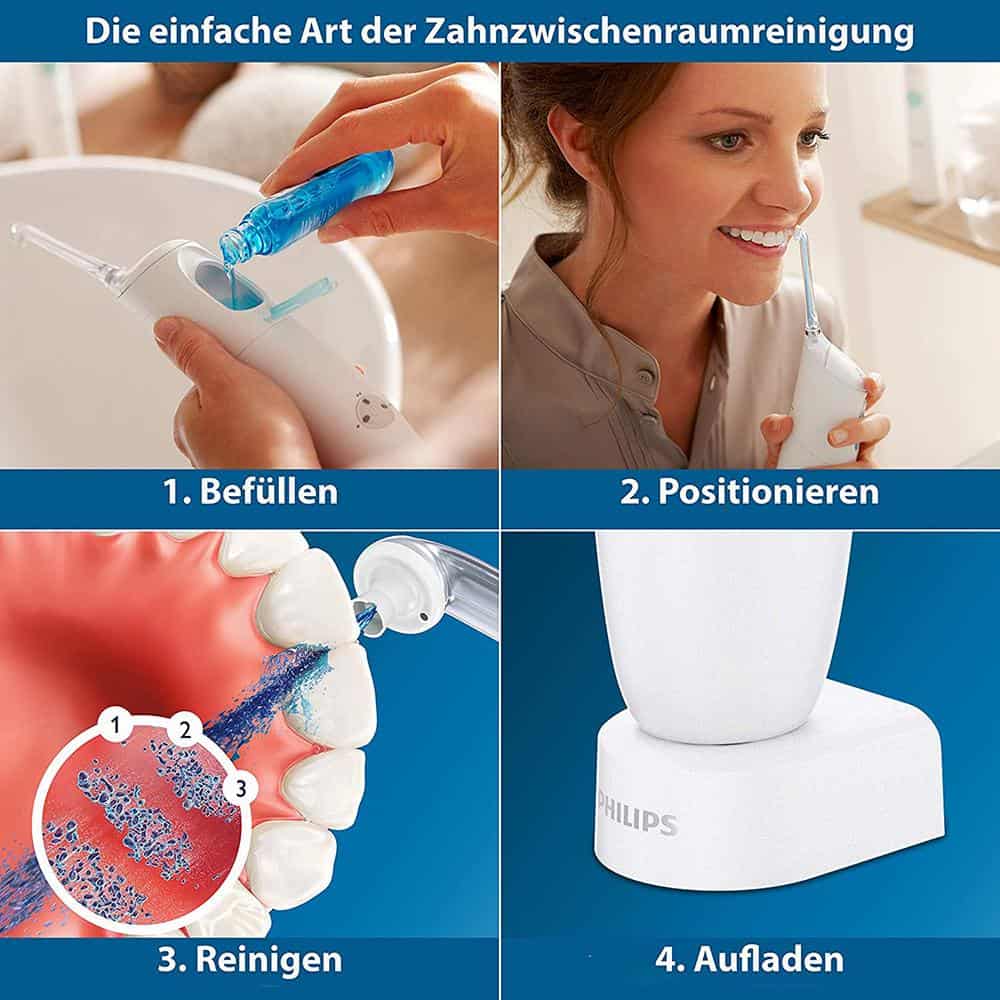 Die einfache Art der Zahnzwischenraumreinigung

1. Befüllen

2. Positionieren

1
2
3

PHILIPS

3. Reinigen

4. Aufladen