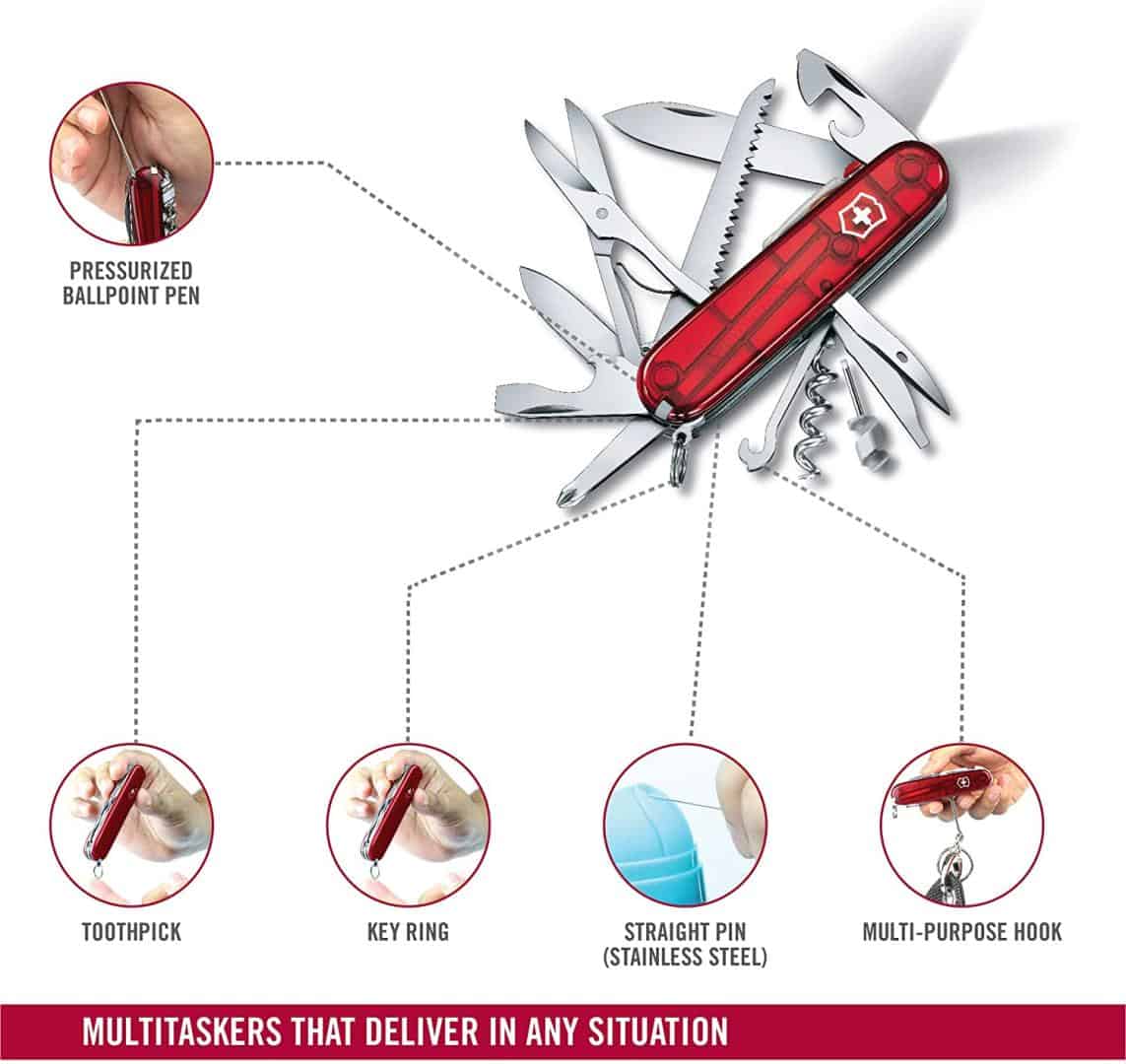 PRESSURIZED BALLPOINT PEN

TOOTHPICK

KEY RING

STRAIGHT PIN (STAINLESS STEEL)

MULTI-PURPOSE HOOK

MULTITASKERS THAT DELIVER IN ANY SITUATION