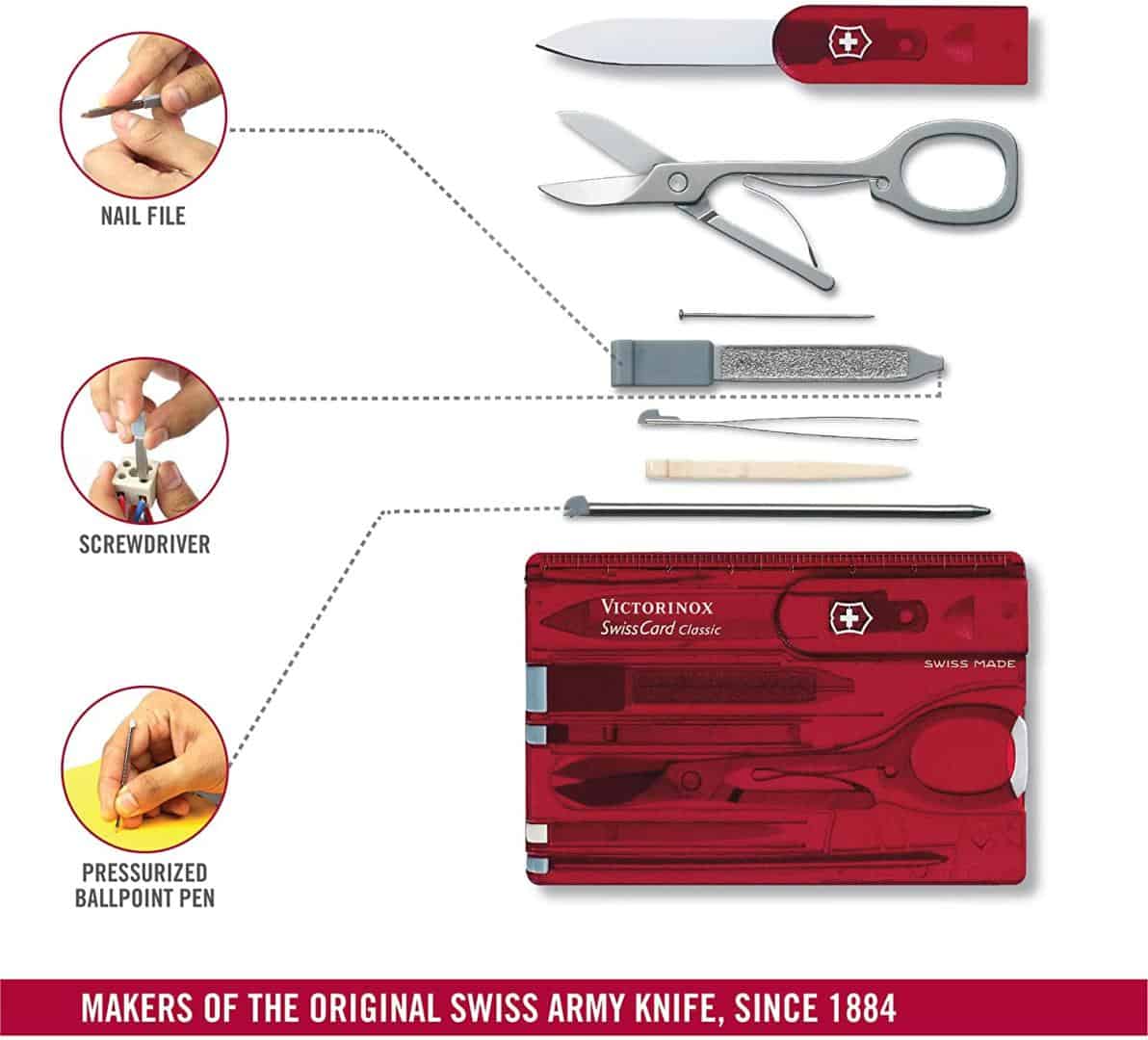 NAIL FILE

SCREWDRIVER

PRESSURIZED BALLPOINT PEN

VICTORINOX
SwissCard Classic

SWISS MADE

MAKERS OF THE ORIGINAL SWISS ARMY KNIFE, SINCE 1884