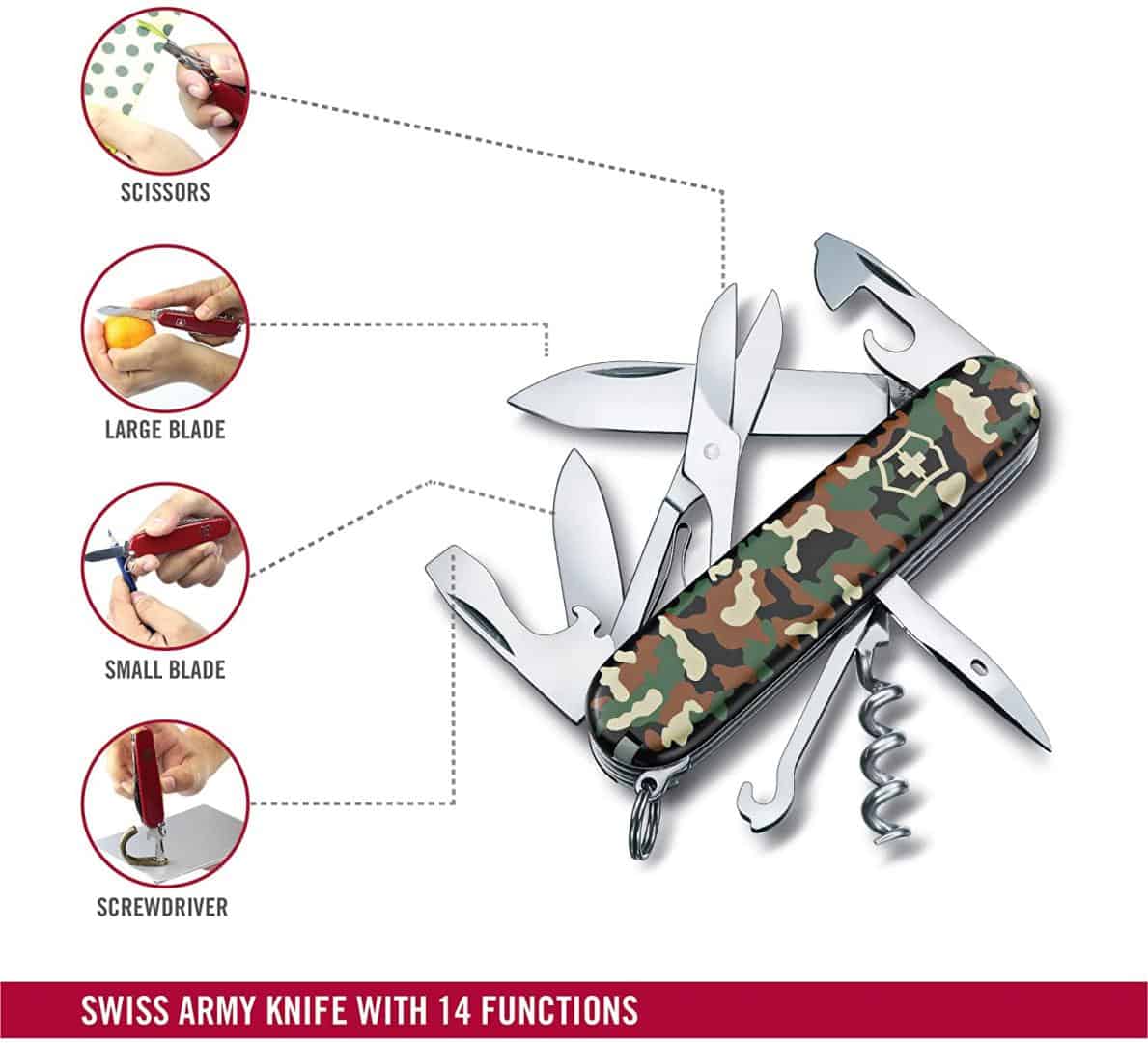 SCISSORS

LARGE BLADE

SMALL BLADE

SCREWDRIVER

SWISS ARMY KNIFE WITH 14 FUNCTIONS