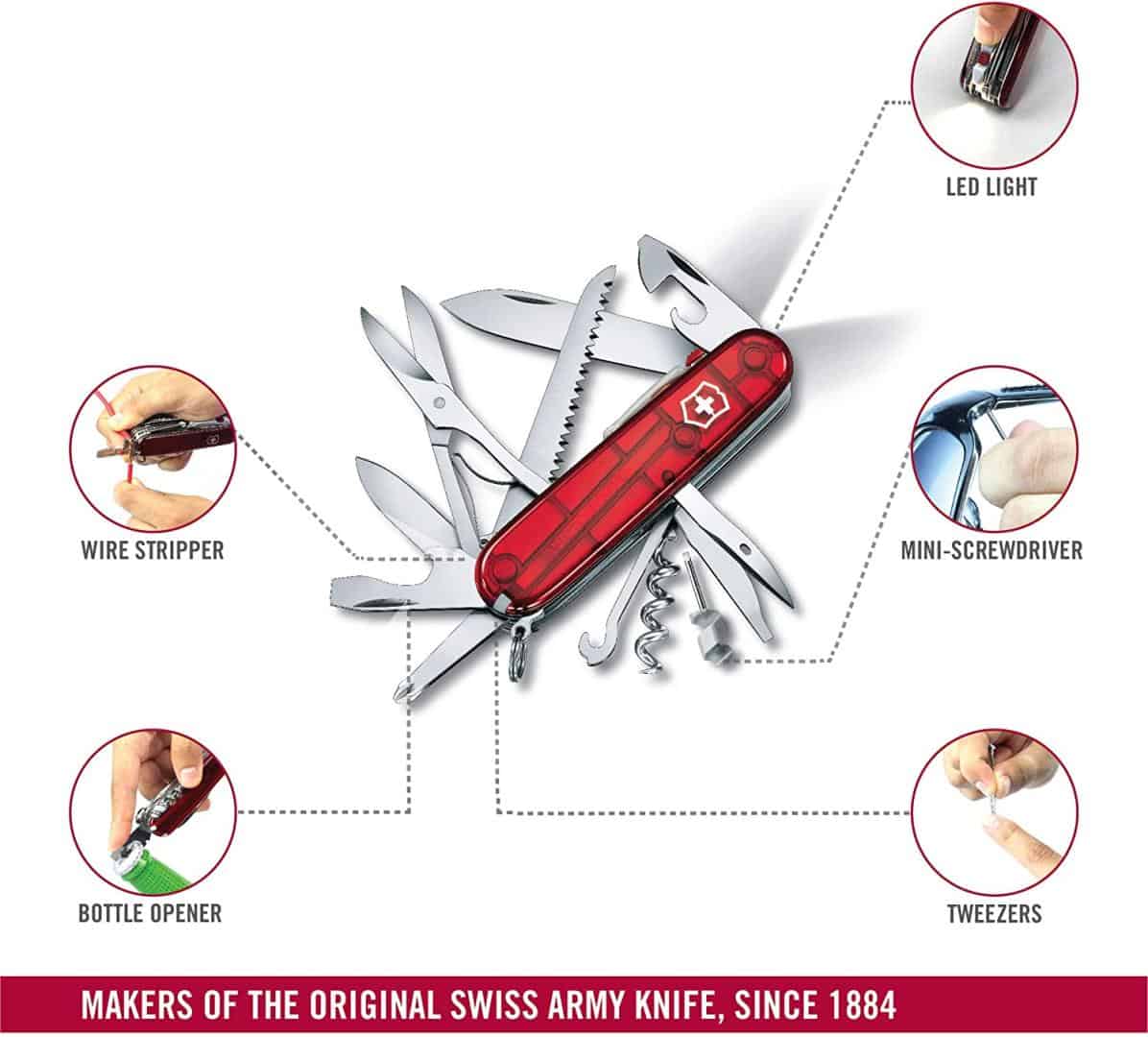 LED LIGHT

WIRE STRIPPER

MINI-SCREWDRIVER

BOTTLE OPENER

TWEEZERS

MAKERS OF THE ORIGINAL SWISS ARMY KNIFE, SINCE 1884