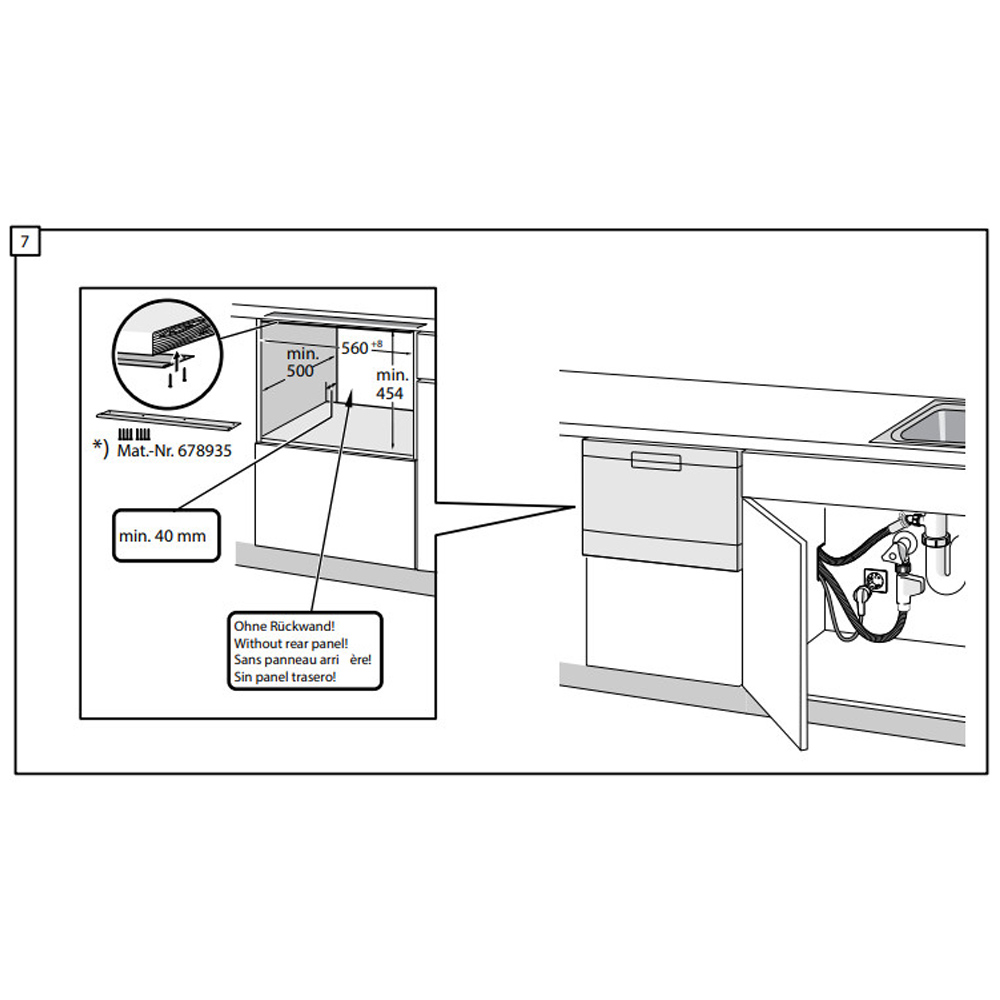 7

min. 500

$560^{+8}$

min. 454

*) Mat.-Nr. 678935

min. 40 mm

Ohne Rückwand!
Without rear panel!
Sans panneau arri ère!
Sin panel trasero!