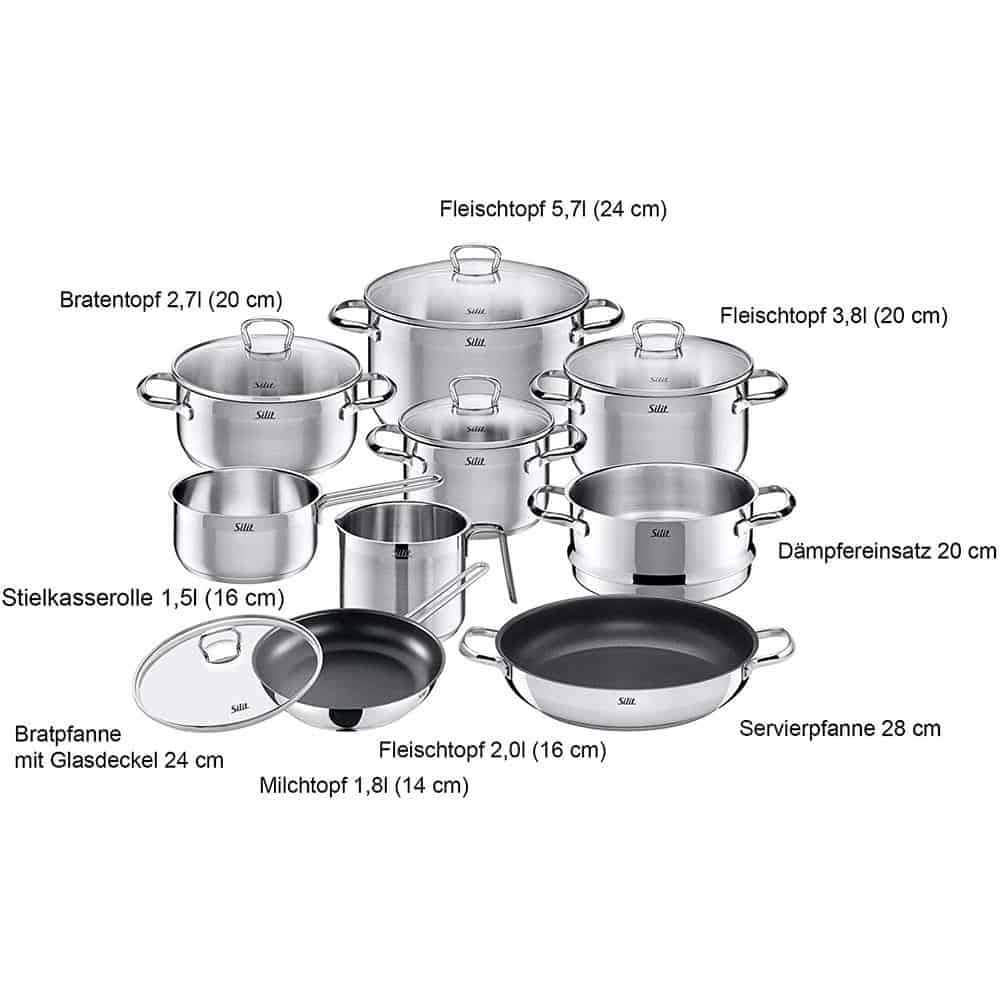 Fleischtopf 5,7l (24 cm)

Bratentopf 2,7l (20 cm)

Fleischtopf 3,8l (20 cm)

Silit

Silit

Silit

Silit

Silit

Silit

Silit

Silit

Silit

Dämpfereinsatz 20 cm

Stielkasserolle 1,5l (16 cm)

Silit

Silit

Bratpfanne mit Glasdeckel 24 cm

Fleischtopf 2,0l (16 cm)

Servierpfanne 28 cm

Milchtopf 1,8l (14 cm)